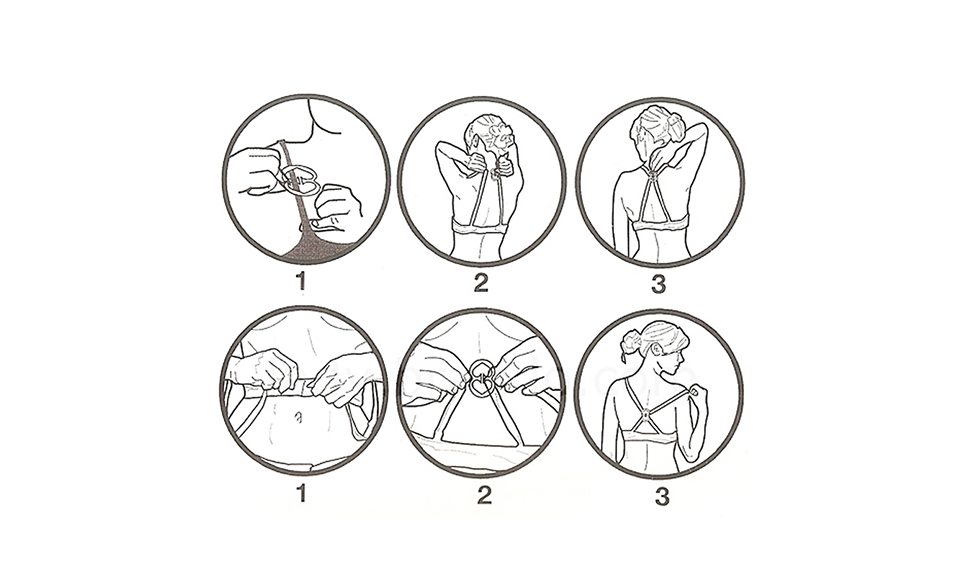 1 2 3

1 2 3